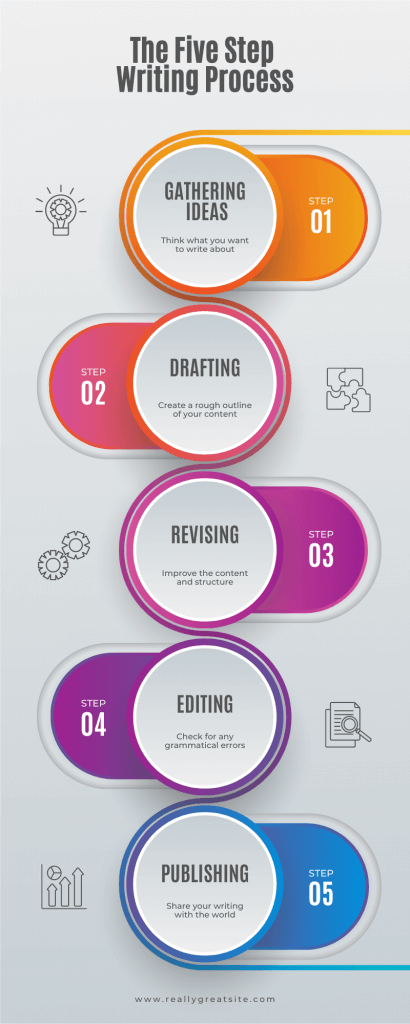 The Five Step Writing Process

GATHERING IDEAS
Think what you want to write about
STEP 01

STEP 02
DRAFTING
Create a rough outline of your content

REVISING
Improve the content and structure
STEP 03

STEP 04
EDITING
Check for any grammatical errors

PUBLISHING
Share your writing with the world
STEP 05

www.reallygreatsite.com